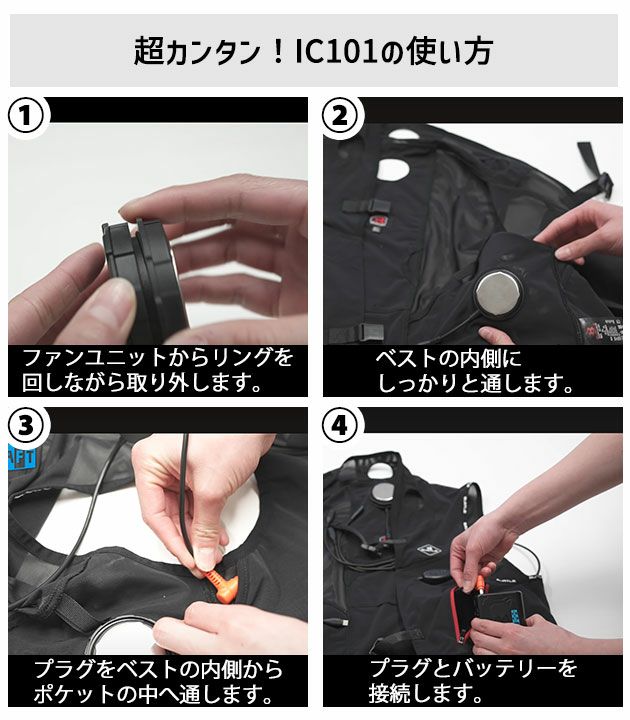 超カンタン！IC101の使い方

①

ファンユニットからリングを回しながら取り外します。

②

ベストの内側にしっかりと通します。

③

プラグをベストの内側からポケットの中へ通します。

④

プラグとバッテリーを接続します。