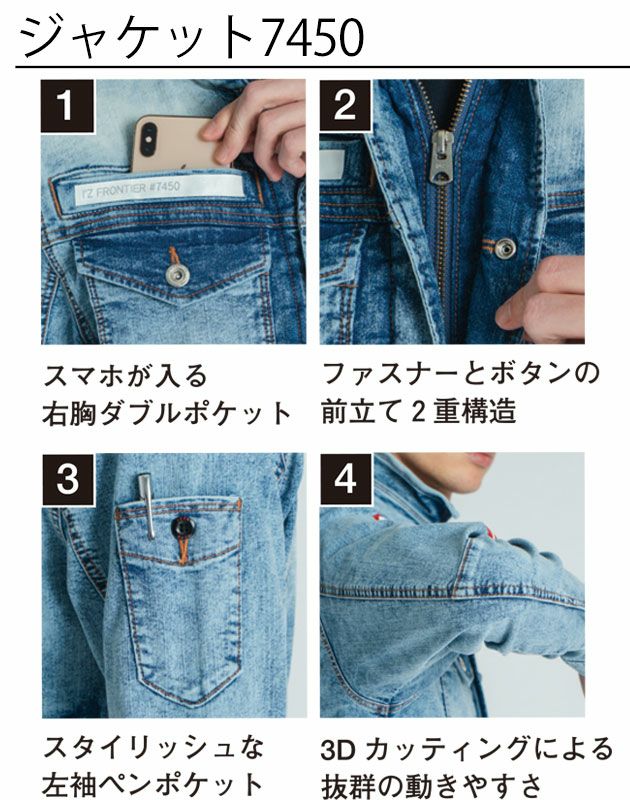 ジャケット7450

1

I'Z FRONTIER #7450

スマホが入る
右胸ダブルポケット

2

ファスナーとボタンの
前立て 2 重構造

3

スタイリッシュな
左袖ペンポケット

4

3D カッティングによる
抜群の動きやすさ