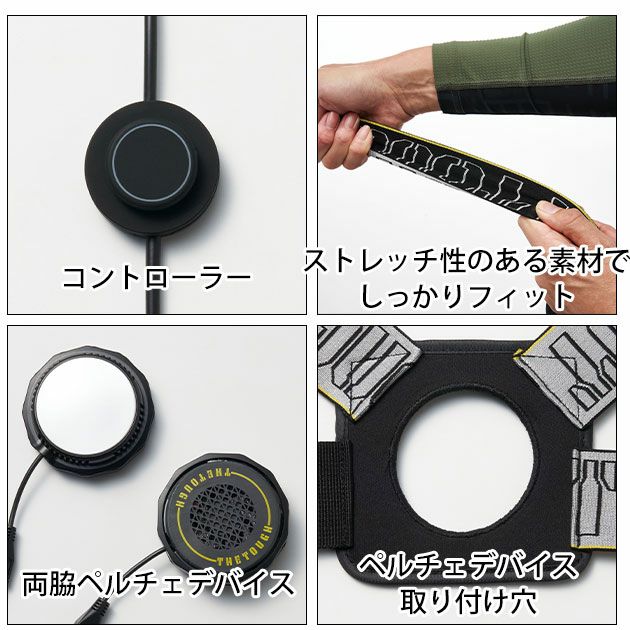 コントローラー

ストレッチ性のある素材でしっかりフィット

THETOUGH THETOUGH

両脇ペルチェデバイス

ペルチェデバイス取り付け穴