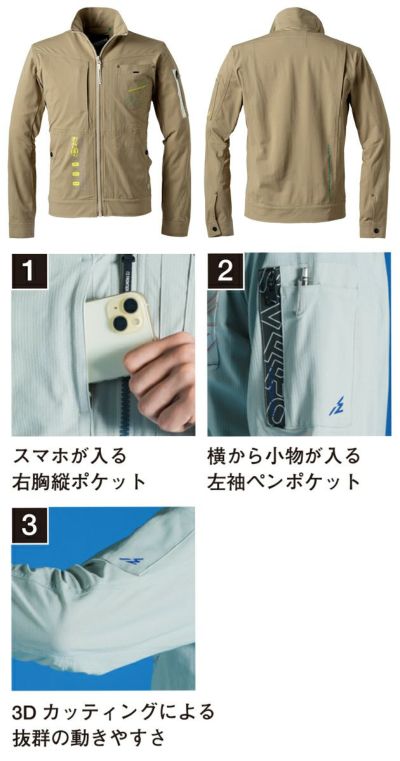 1

スマホが入る
右胸縦ポケット

2

横から小物が入る
左袖ペンポケット

3

3D カッティングによる
抜群の動きやすさ