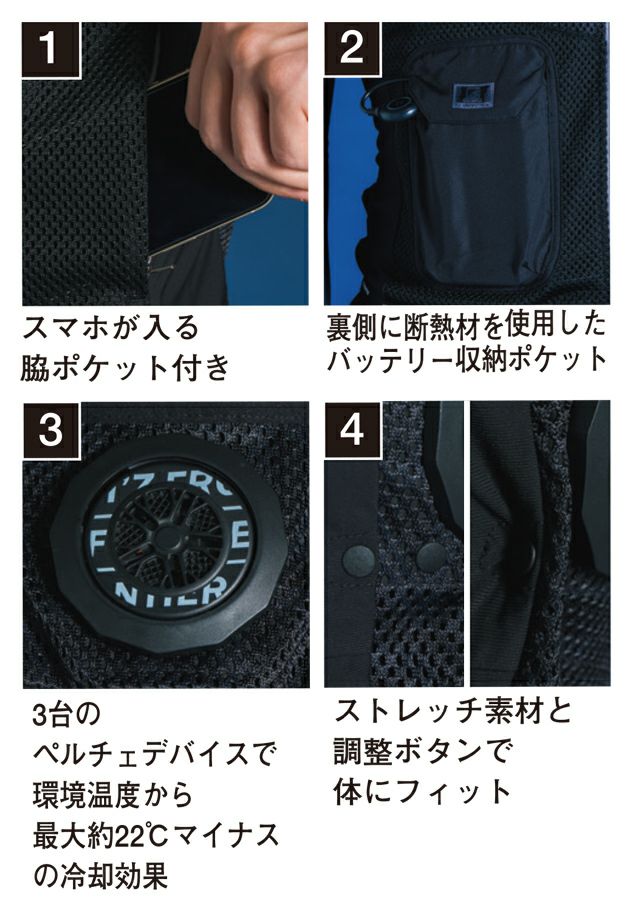 1

スマホが入る
脇ポケット付き

2

裏側に断熱材を使用した
バッテリー収納ポケット

3

I'Z FRO
F E
NTIER

3台の
ペルチェデバイスで
環境温度から
最大約22℃マイナス
の冷却効果

4

ストレッチ素材と
調整ボタンで
体にフィット