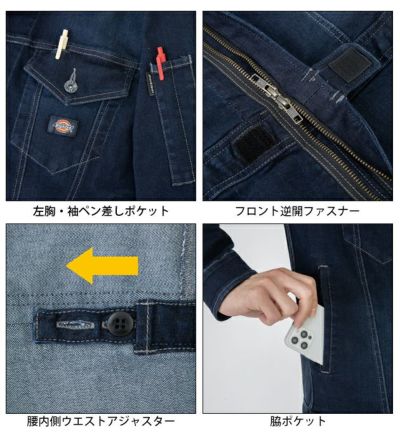 左胸・袖ペン差しポケット

フロント逆開ファスナー

腰内側ウエストアジャスター

脇ポケット