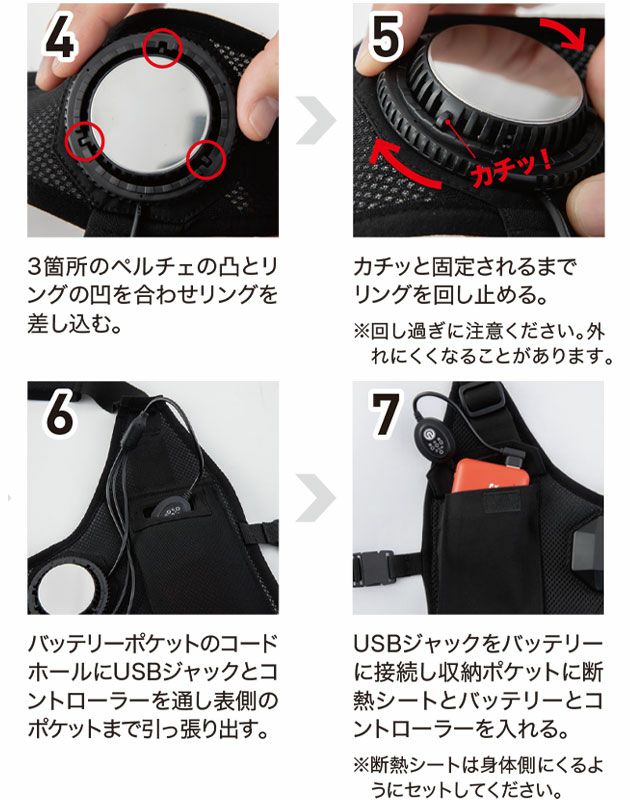 4

3箇所のペルチェの凸とリングの凹を合わせリングを差し込む。

5

カチッ！

カチッと固定されるまでリングを回し止める。

※回し過ぎに注意ください。外れにくくなることがあります。

6

バッテリーポケットのコードホールにUSBジャックとコントローラーを通し表側のポケットまで引っ張り出す。

7

USBジャックをバッテリーに接続し収納ポケットに断熱シートとバッテリーとコントローラーを入れる。

※断熱シートは身体側にくるようにセットしてください。