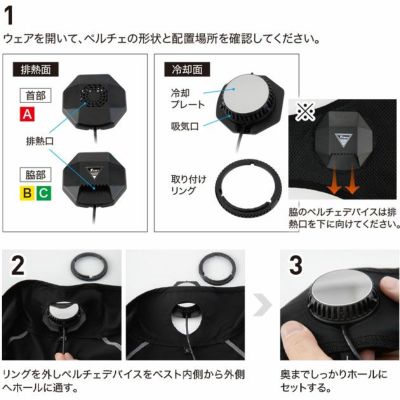 1
ウェアを開いて、ペルチェの形状と配置場所を確認してください。

排熱面
首部
A
排熱口
脇部
B C

冷却面
冷却プレート
吸気口
取り付けリング

※
脇のペルチェデバイスは排熱口を下に向けてください。

2
リングを外しペルチェデバイスをベスト内側から外側へホールに通す。

3
奥までしっかりホールにセットする。