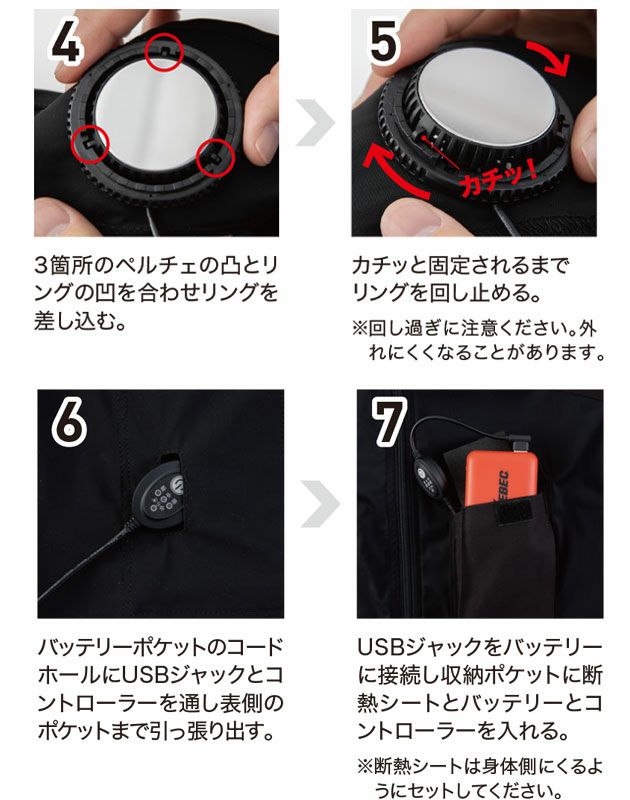 4

3箇所のペルチェの凸とリングの凹を合わせリングを差し込む。

5

カチッ!

カチッと固定されるまでリングを回し止める。

※回し過ぎに注意ください。外れにくくなることがあります。

6

バッテリーポケットのコードホールにUSBジャックとコントローラーを通し表側のポケットまで引っ張り出す。

7

EBEC

USBジャックをバッテリーに接続し収納ポケットに断熱シートとバッテリーとコントローラーを入れる。

※断熱シートは身体側にくるようにセットしてください。