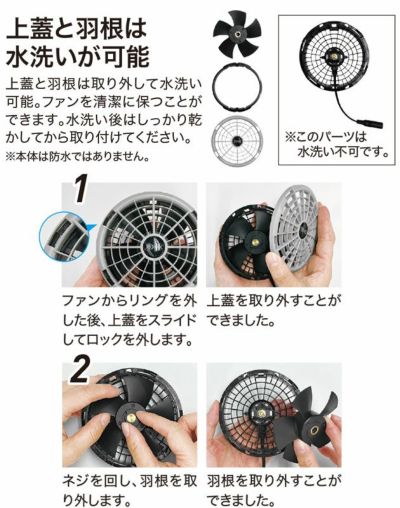 上蓋と羽根は水洗いが可能

上蓋と羽根は取り外して水洗い可能。ファンを清潔に保つことができます。水洗い後はしっかり乾かしてから取り付けてください。
※本体は防水ではありません。

※このパーツは水洗い不可です。

1

ファンからリングを外した後、上蓋をスライドしてロックを外します。

上蓋を取り外すことができました。

2

ネジを回し、羽根を取り外します。

羽根を取り外すことができました。