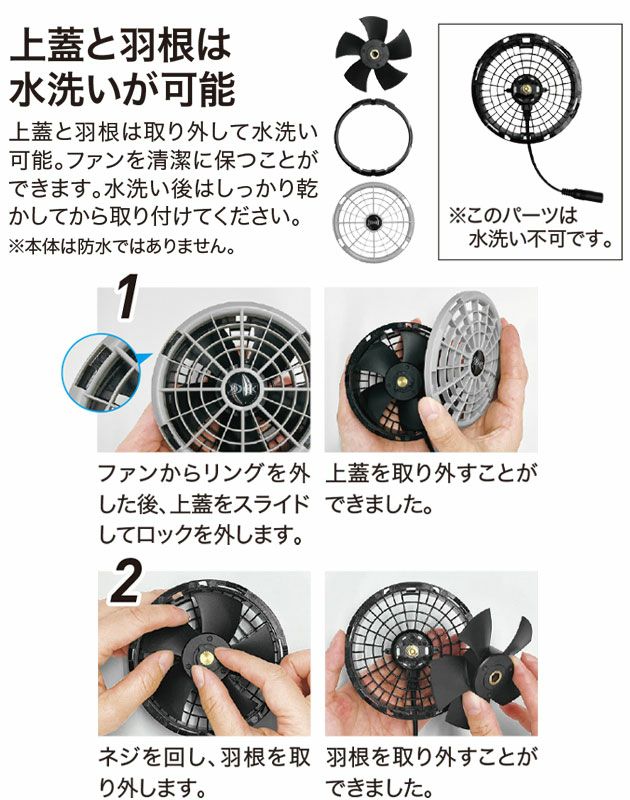 上蓋と羽根は水洗いが可能

上蓋と羽根は取り外して水洗い可能。ファンを清潔に保つことができます。水洗い後はしっかり乾かしてから取り付けてください。
※本体は防水ではありません。

※このパーツは水洗い不可です。

1

ファンからリングを外した後、上蓋をスライドしてロックを外します。

上蓋を取り外すことができました。

2

ネジを回し、羽根を取り外します。

羽根を取り外すことができました。