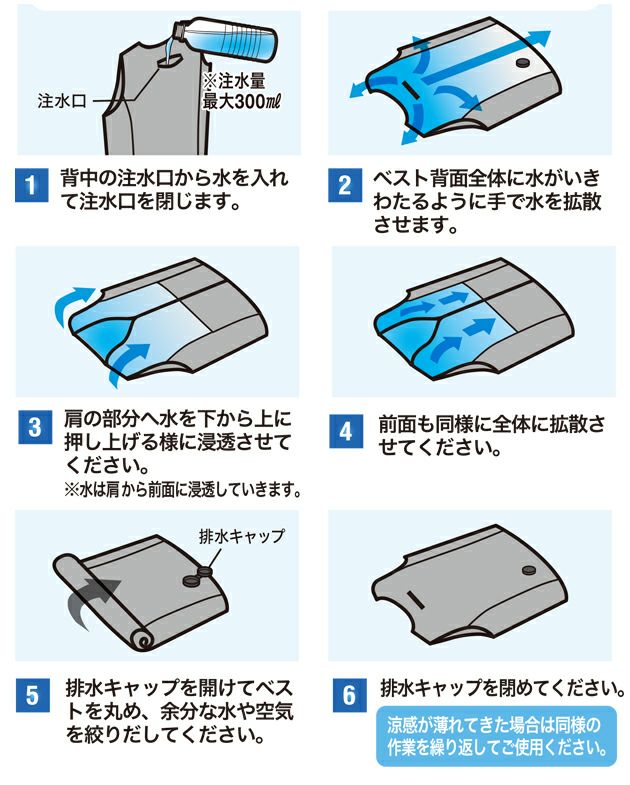 注水口

※注水量
最大300㎖

1 背中の注水口から水を入れて注水口を閉じます。

2 ベスト背面全体に水がいきわたるように手で水を拡散させます。

3 肩の部分へ水を下から上に押し上げる様に浸透させてください。
※水は肩から前面に浸透していきます。

4 前面も同様に全体に拡散させてください。

排水キャップ

5 排水キャップを開けてベストを丸め、余分な水や空気を絞りだしてください。

6 排水キャップを閉めてください。

涼感が薄れてきた場合は同様の作業を繰り返してご使用ください。