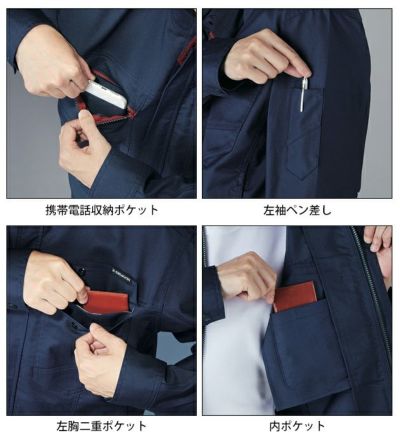 携帯電話収納ポケット

左袖ペン差し

左胸二重ポケット

内ポケット