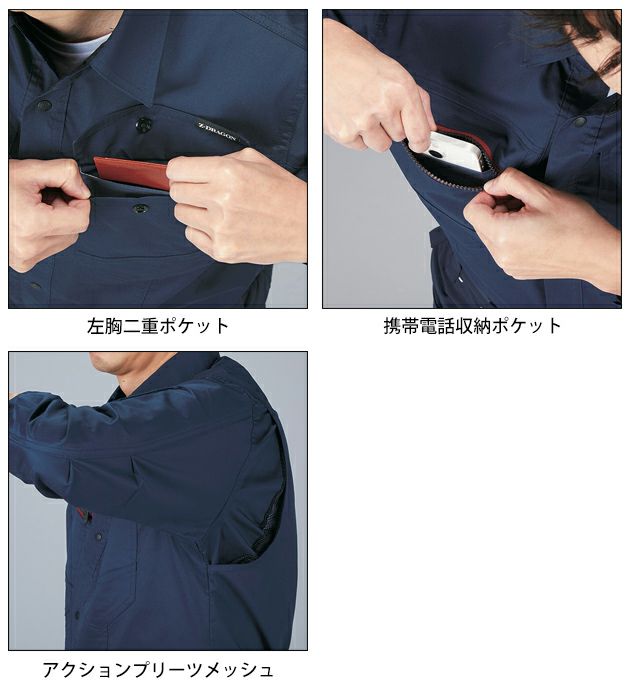 Z-DRAGON

左胸二重ポケット

携帯電話収納ポケット

アクションプリーツメッシュ