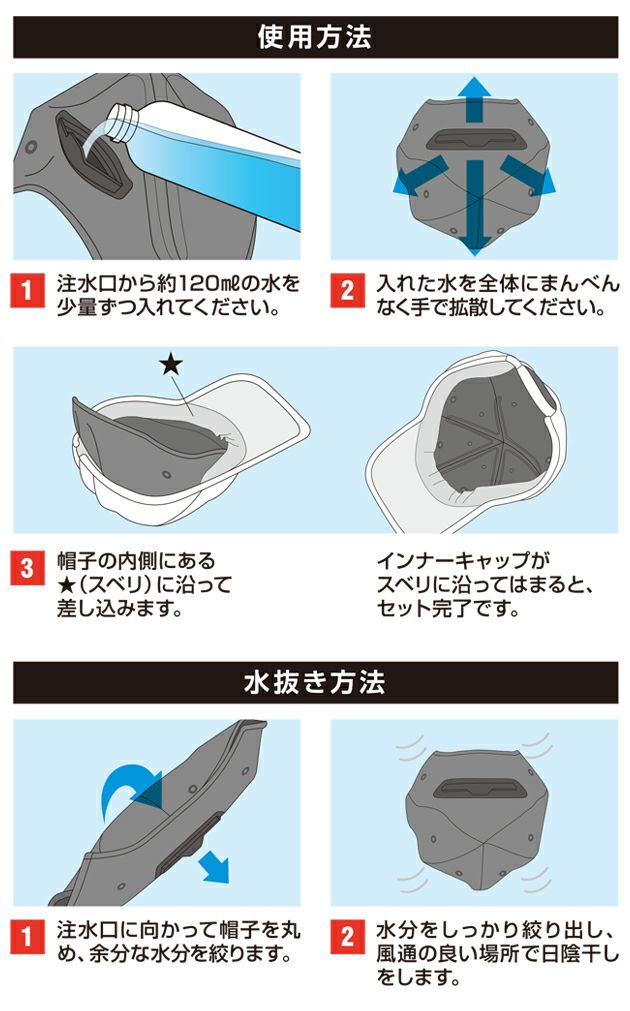 使用方法

1 注水口から約120㎖の水を少量ずつ入れてください。

2 入れた水を全体にまんべんなく手で拡散してください。

★

3 帽子の内側にある★（スベリ）に沿って差し込みます。

インナーキャップがスベリに沿ってはまると、セット完了です。

水抜き方法

1 注水口に向かって帽子を丸め、余分な水分を絞ります。

2 水分をしっかり絞り出し、風通の良い場所で日陰干しをします。