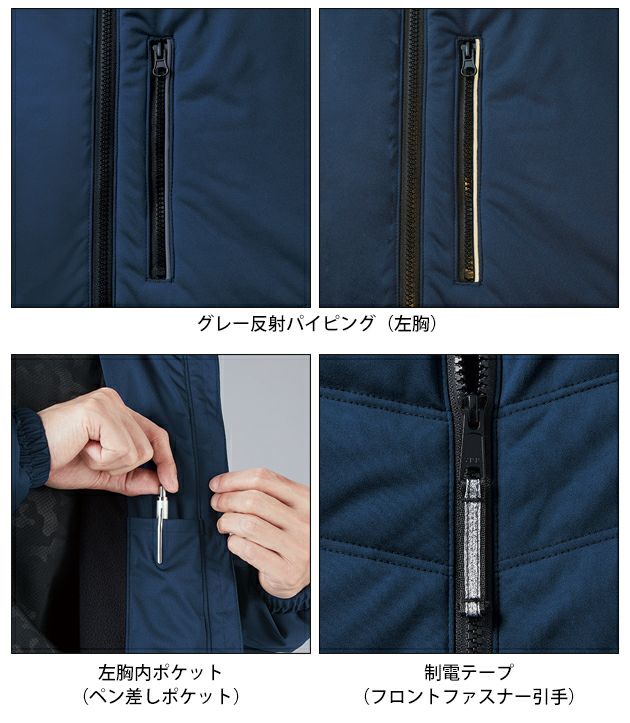 グレー反射パイピング（左胸）

左胸内ポケット
（ペン差しポケット）

制電テープ
（フロントファスナー引手）