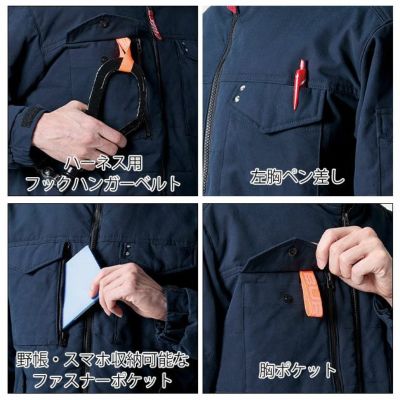 ハーネス用
フックハンガーベルト

左胸ペン差し

野帳・スマホ収納可能な
ファスナーポケット

胸ポケット